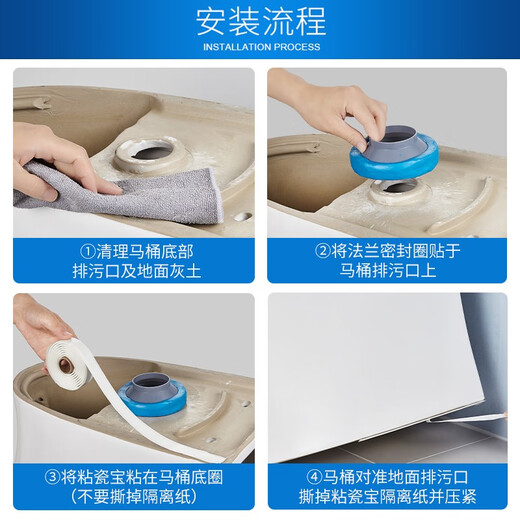 安装流程
INSTALLATION PROCESS

①清理马桶底部
排污口及地面灰土

②将法兰密封圈贴于
马桶排污口上

③将粘瓷宝粘在马桶底圈
(不要撕掉隔离纸)

④马桶对准地面排污口
撕掉粘瓷宝隔离纸并压紧