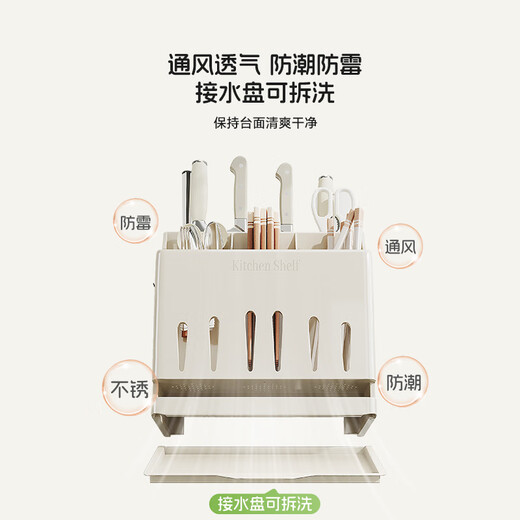 通风透气 防潮防霉
接水盘可拆洗

保持台面清爽干净

防霉

通风

Kitchen Shelf

不锈

防潮

接水盘可拆洗