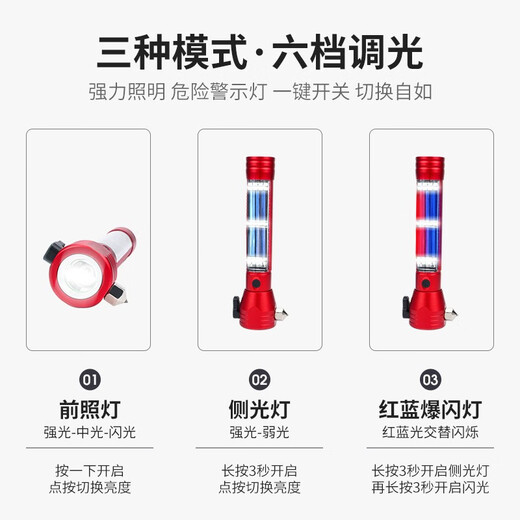 三种模式·六档调光

强力照明 危险警示灯 一键开关 切换自如

01

前照灯

强光-中光-闪光

按一下开启
点按切换亮度

02

侧光灯

强光-弱光

长按3秒开启
点按切换亮度

03

红蓝爆闪灯

红蓝光交替闪烁

长按3秒开启侧光灯
再长按3秒开启闪光