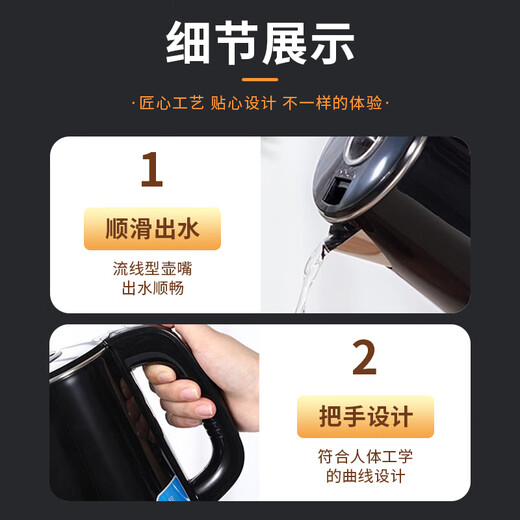 细节展示

·匠心工艺 贴心设计 不一样的体验·

1

顺滑出水

流线型壶嘴
出水顺畅

2

把手设计

符合人体工学
的曲线设计