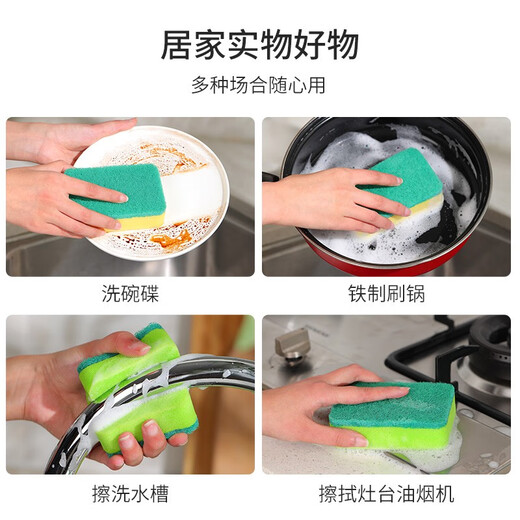 居家实物好物

多种场合随心用

洗碗碟

铁制刷锅

擦洗水槽

擦拭灶台油烟机