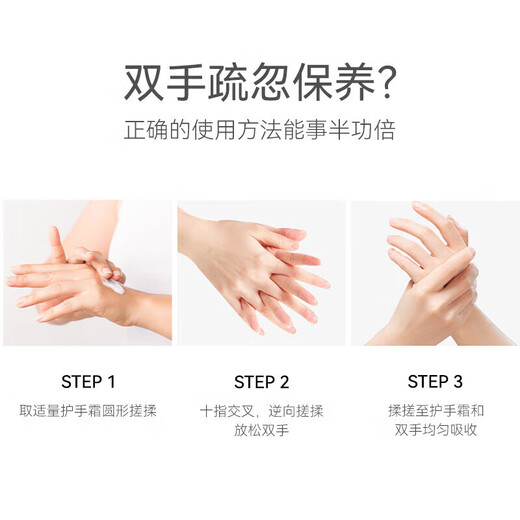 双手疏忽保养?

正确的使用方法能事半功倍

STEP 1

取适量护手霜圆形搓揉

STEP 2

十指交叉，逆向搓揉
放松双手

STEP 3

揉搓至护手霜和
双手均匀吸收