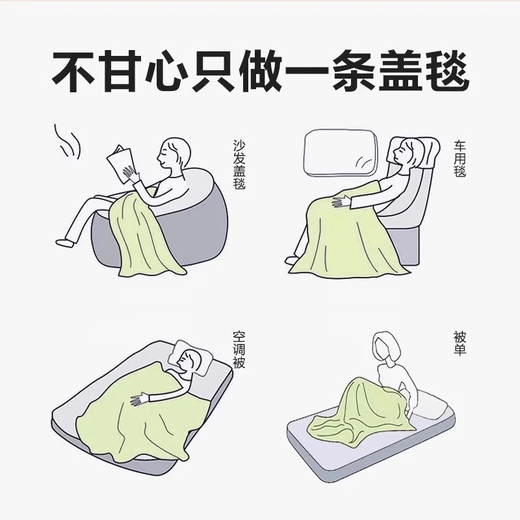 不甘心只做一条盖毯

沙发盖毯

车用毯

空调被

被单