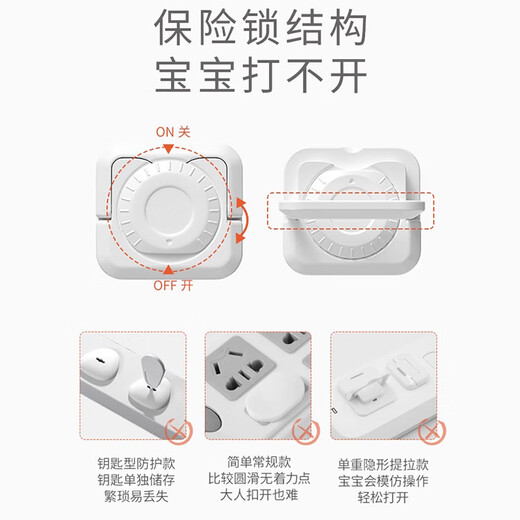 保险锁结构
宝宝打不开

ON 关

OFF 开

钥匙型防护款
钥匙单独储存
繁琐易丢失

简单常规款
比较圆滑无着力点
大人扣开也难

单重隐形提拉款
宝宝会模仿操作
轻松打开