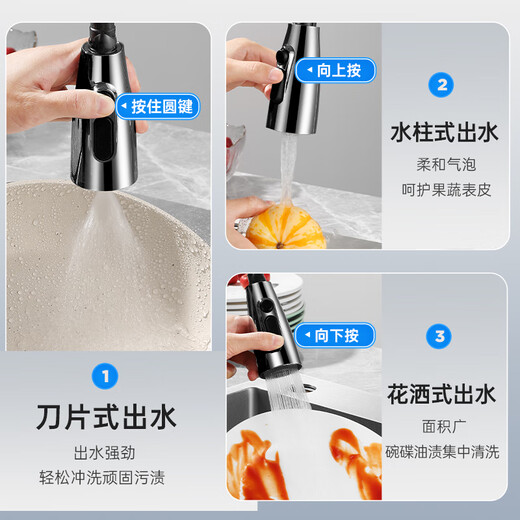 按住圆键

1

刀片式出水

出水强劲
轻松冲洗顽固污渍

向上按

2

水柱式出水

柔和气泡
呵护果蔬表皮

向下按

3

花洒式出水

面积广
碗碟油渍集中清洗