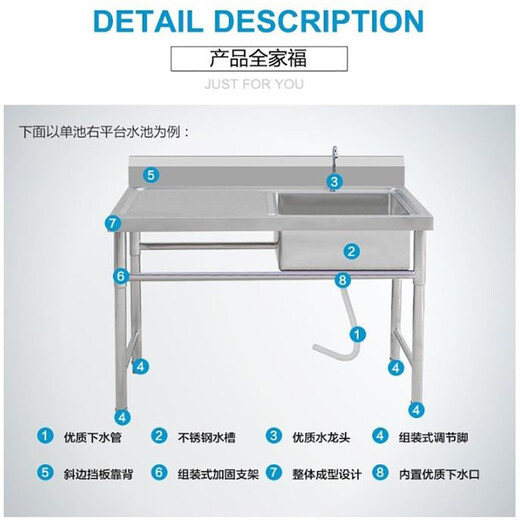 DETAIL DESCRIPTION

产品全家福

JUST FOR YOU

下面以单池右平台水池为例：

5

3

7

2

6

8

1

4

4

4

4

1 优质下水管 2 不锈钢水槽 3 优质水龙头 4 组装式调节脚

5 斜边挡板靠背 6 组装式加固支架 7 整体成型设计 8 内置优质下水口