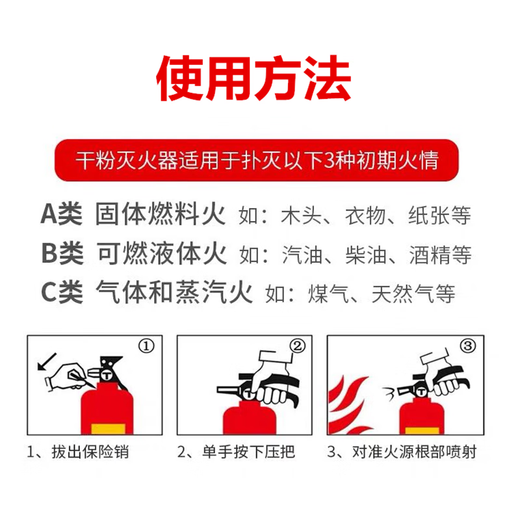 使用方法

干粉灭火器适用于扑灭以下3种初期火情

A类 固体燃料火 如：木头、衣物、纸张等

B类 可燃液体火 如：汽油、柴油、酒精等

C类 气体和蒸汽火 如：煤气、天然气等

①

②

③

1、拔出保险销

2、单手按下压把

3、对准火源根部喷射