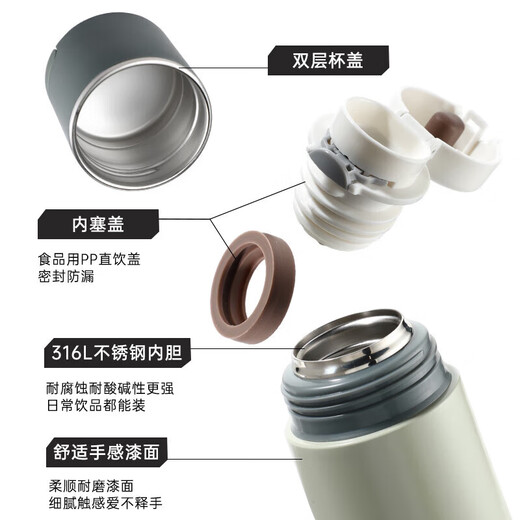 双层杯盖

内塞盖

食品用PP直饮盖
密封防漏

316L不锈钢内胆

耐腐蚀耐酸碱性更强
日常饮品都能装

舒适手感漆面

柔顺耐磨漆面
细腻触感爱不释手