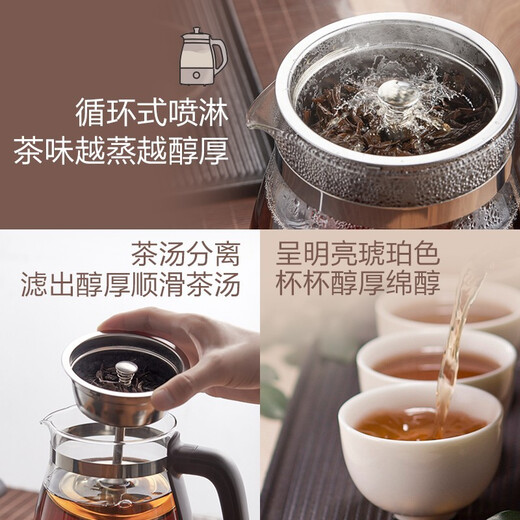 循环式喷淋
茶味越蒸越醇厚

茶汤分离
滤出醇厚顺滑茶汤

呈明亮琥珀色
杯杯醇厚绵醇