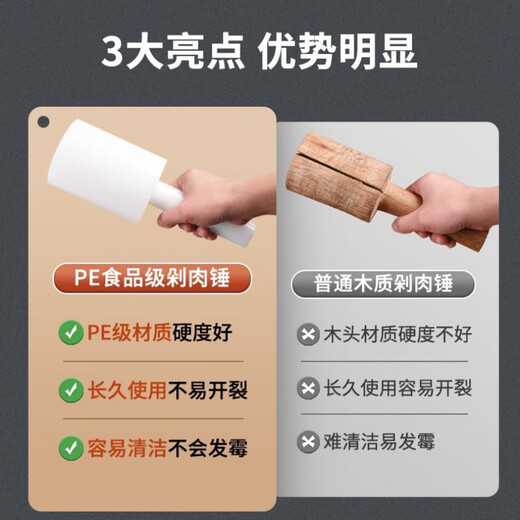 3大亮点 优势明显

PE食品级剁肉锤

PE级材质硬度好

长久使用不易开裂

容易清洁不会发霉

普通木质剁肉锤

木头材质硬度不好

长久使用容易开裂

难清洁易发霉