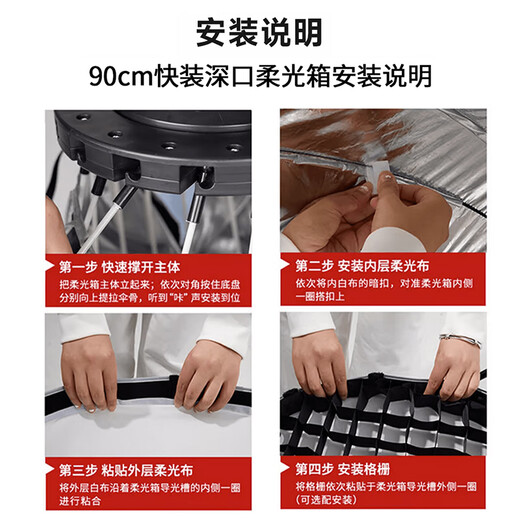 安装说明

90cm快装深口柔光箱安装说明

第一步 快速撑开主体

把柔光箱主体立起来；依次对角按住底盘分别向上提拉伞骨，听到“咔”声安装到位

第二步 安装内层柔光布

依次将内白布的暗扣，对准柔光箱内侧一圈搭扣上

第三步 粘贴外层柔光布

将外层白布沿着柔光箱导光槽的内侧一圈进行粘合

第四步 安装格栅

将格栅依次粘贴于柔光箱导光槽外侧一圈（可选配安装）