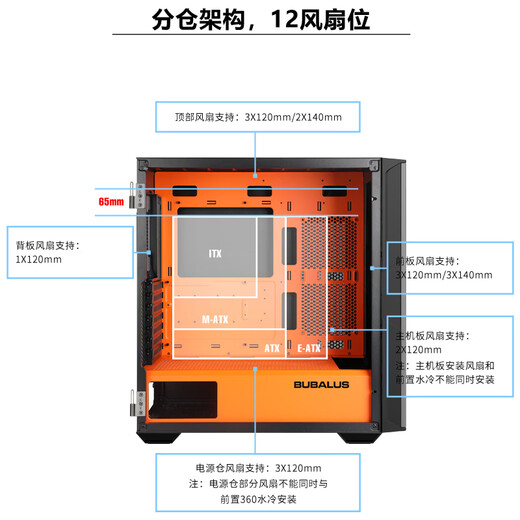 分仓架构，12风扇位

顶部风扇支持：3X120mm/2X140mm

65mm

背板风扇支持：
1X120mm

ITX

M-ATX

ATX

E-ATX

前板风扇支持：
3X120mm/3X140mm

主机板风扇支持：
2X120mm
注：主机板安装风扇和前置水冷不能同时安装

BUBALUS

电源仓风扇支持：3X120mm
注：电源仓部分风扇不能同时与前置360水冷安装