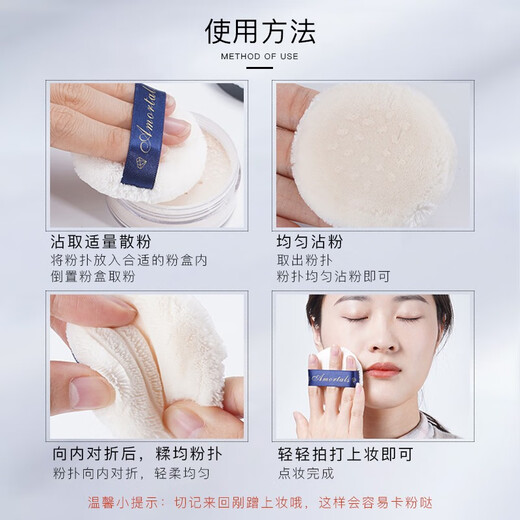 使用方法

METHOD OF USE

Amortals

沾取适量散粉

将粉扑放入合适的粉盒内
倒置粉盒取粉

均匀沾粉

取出粉扑
粉扑均匀沾粉即可

Amortals

向内对折后，糅均粉扑

粉扑向内对折，轻柔均匀

轻轻拍打上妆即可

点妆完成

温馨小提示：切记来回剐蹭上妆哦，这样会容易卡粉哒