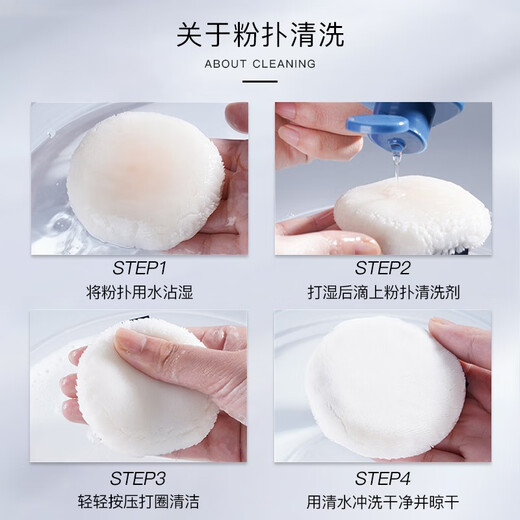 关于粉扑清洗

ABOUT CLEANING

STEP1
将粉扑用水沾湿

STEP2
打湿后滴上粉扑清洗剂

STEP3
轻轻按压打圈清洁

STEP4
用清水冲洗干净并晾干