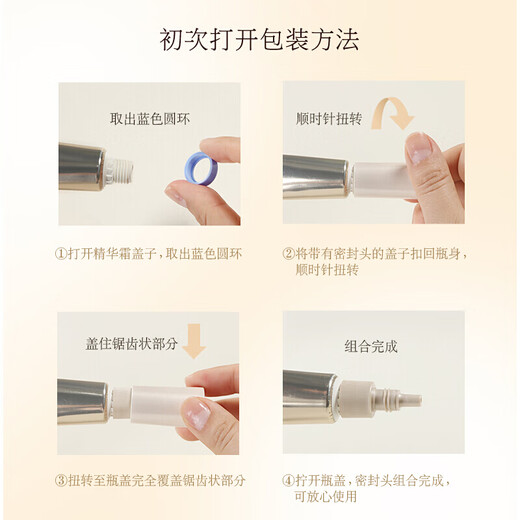 初次打开包装方法

取出蓝色圆环

①打开精华霜盖子，取出蓝色圆环

顺时针扭转

②将带有密封头的盖子扣回瓶身，顺时针扭转

盖住锯齿状部分

③扭转至瓶盖完全覆盖锯齿状部分

组合完成

④拧开瓶盖，密封头组合完成，可放心使用