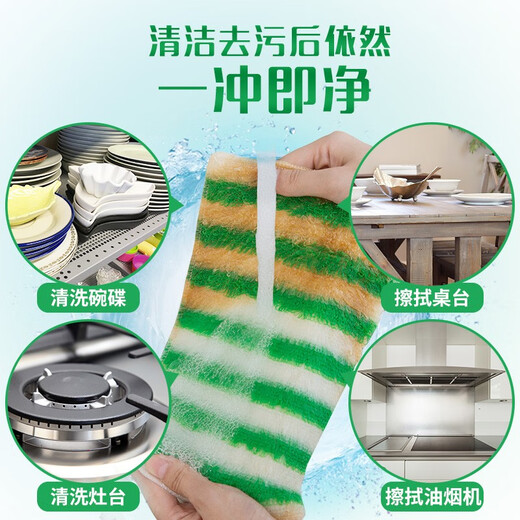 清洁去污后依然
一冲即净

清洗碗碟

擦拭桌台

清洗灶台

擦拭油烟机