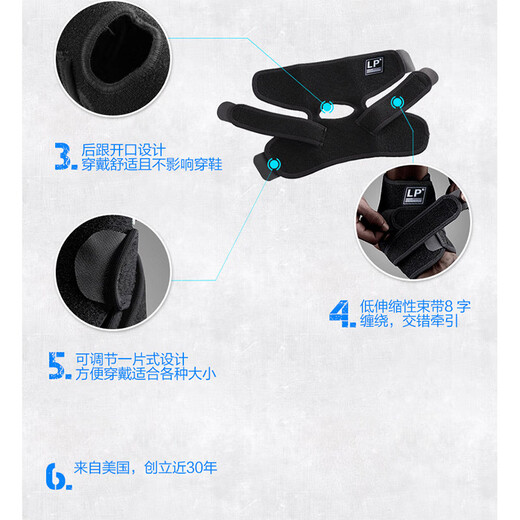 LP

3. 后跟开口设计
穿戴舒适且不影响穿鞋

LP

4. 低伸缩性束带8 字
缠绕，交错牵引

5. 可调节一片式设计
方便穿戴适合各种大小

6. 来自美国，创立近30年