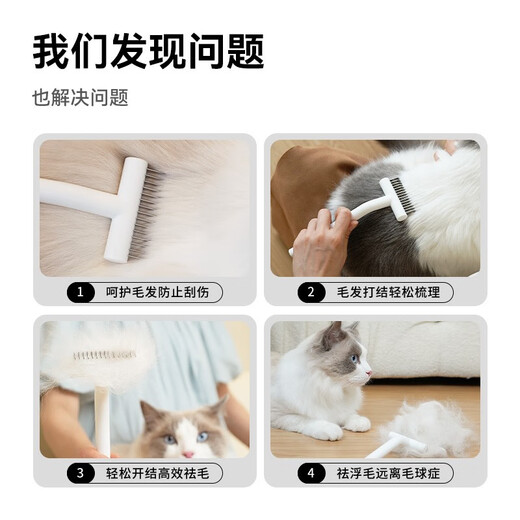 我们发现问题

也解决问题

1 呵护毛发防止刮伤

2 毛发打结轻松梳理

3 轻松开结高效祛毛

4 祛浮毛远离毛球症