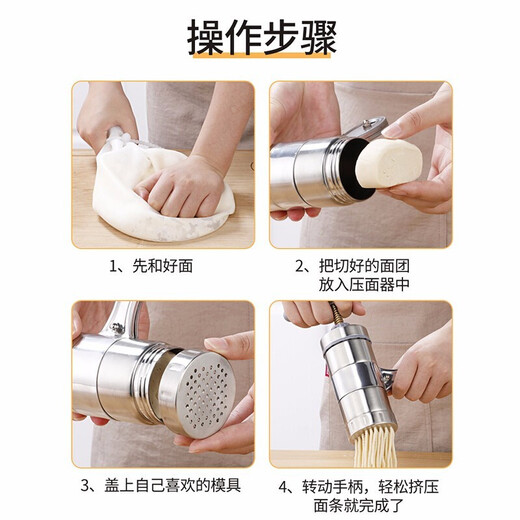 操作步骤

1、先和好面

2、把切好的面团放入压面器中

3、盖上自己喜欢的模具

4、转动手柄，轻松挤压面条就完成了