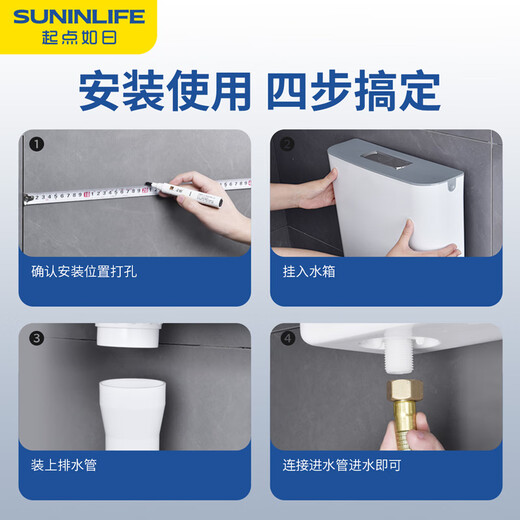 SUNINLIFE
起点如日

安装使用 四步搞定

1
确认安装位置打孔

2
挂入水箱

3
装上排水管

4
连接进水管进水即可