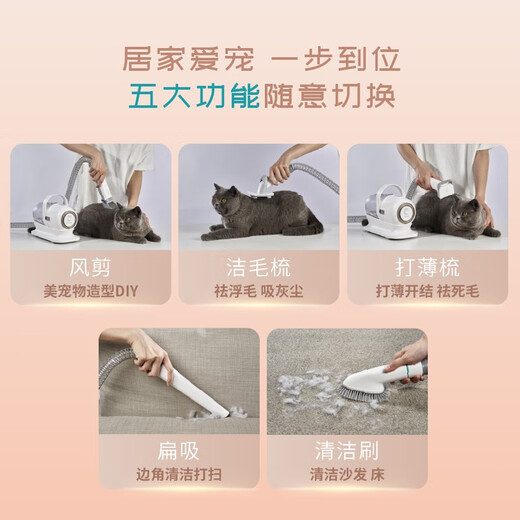 居家爱宠 一步到位
五大功能随意切换

风剪
美宠物造型DIY

洁毛梳
祛浮毛 吸灰尘

打薄梳
打薄开结 祛死毛

扁吸
边角清洁打扫

清洁刷
清洁沙发 床