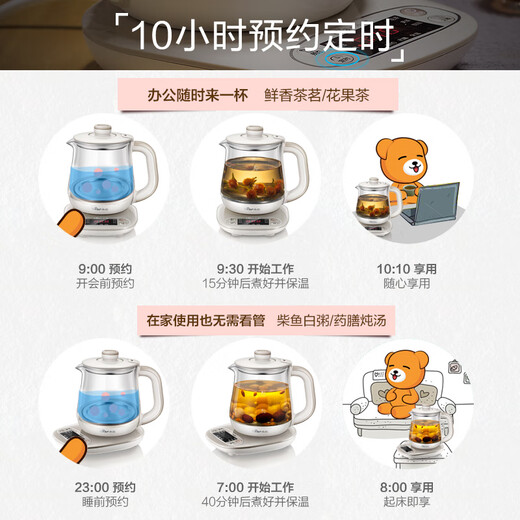 「10小时预约定时」

办公随时来一杯　鲜香茶茗/花果茶

9:00 预约
开会前预约

9:30 开始工作
15分钟后煮好并保温

10:10 享用
随心享用

在家使用也无需看管　柴鱼白粥/药膳炖汤

23:00 预约
睡前预约

7:00 开始工作
40分钟后煮好并保温

8:00 享用
起床即享