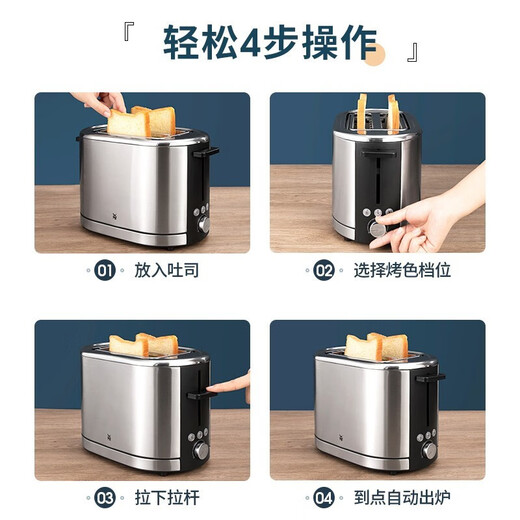 『 轻松4步操作 』

01 放入吐司

02 选择烤色档位

03 拉下拉杆

04 到点自动出炉