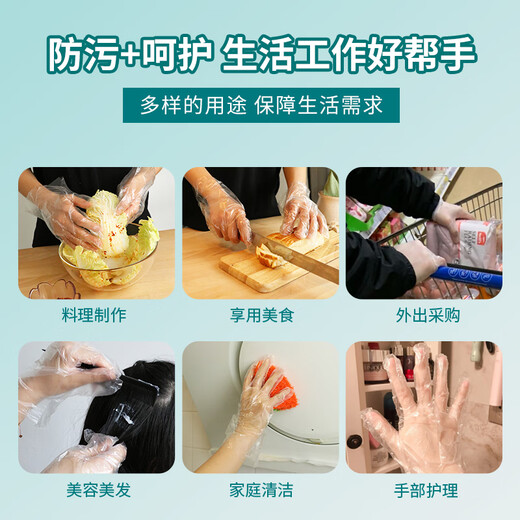 防污+呵护 生活工作好帮手

多样的用途 保障生活需求

料理制作

享用美食

外出采购

美容美发

家庭清洁

手部护理