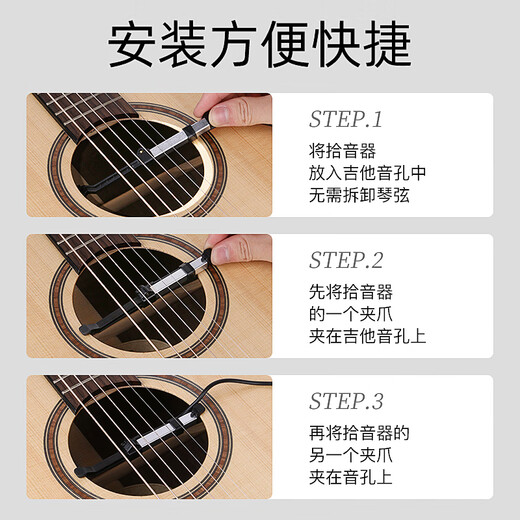 安装方便快捷

STEP.1

将拾音器
放入吉他音孔中
无需拆卸琴弦

STEP.2

先将拾音器
的一个夹爪
夹在吉他音孔上

STEP.3

再将拾音器的
另一个夹爪
夹在音孔上