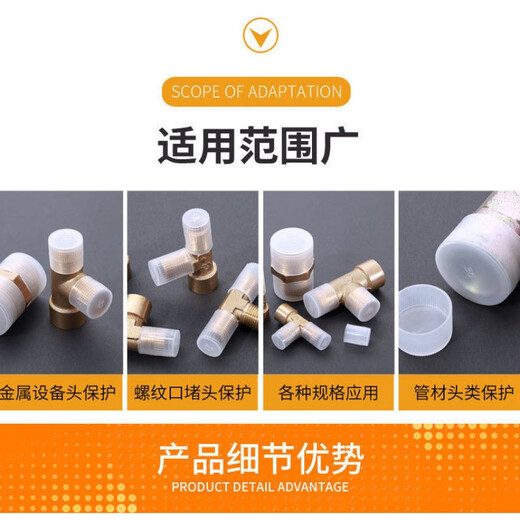 SCOPE OF ADAPTATION

适用范围广

金属设备头保护

螺纹口堵头保护

各种规格应用

管材头类保护

产品细节优势

PRODUCT DETAIL ADVANTAGE