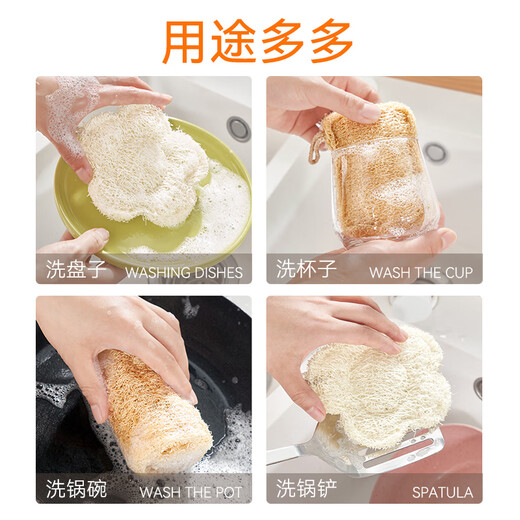 用途多多

洗盘子 WASHING DISHES

洗杯子 WASH THE CUP

洗锅碗 WASH THE POT

洗锅铲 SPATULA