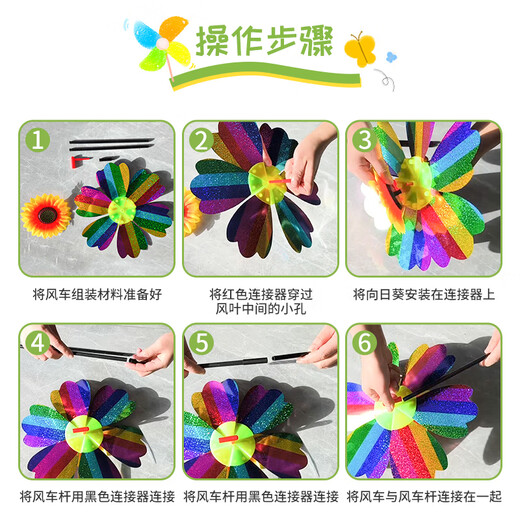 操作步骤

1
将风车组装材料准备好

2
将红色连接器穿过风叶中间的小孔

3
将向日葵安装在连接器上

4
将风车杆用黑色连接器连接

5
将风车杆用黑色连接器连接

6
将风车与风车杆连接在一起