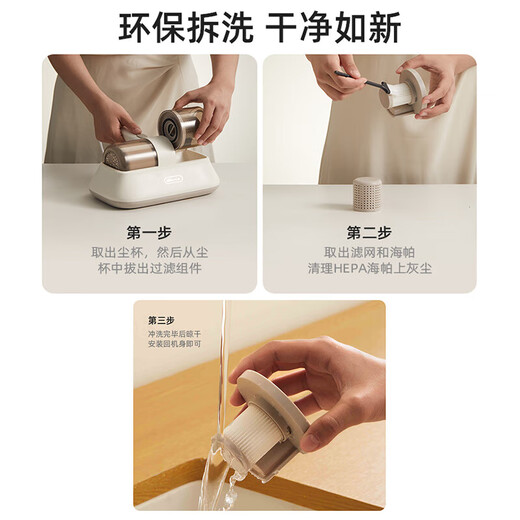 环保拆洗 干净如新

第一步
取出尘杯，然后从尘杯中拔出过滤组件

第二步
取出滤网和海帕
清理HEPA海帕上灰尘

第三步
冲洗完毕后晾干
安装回机身即可