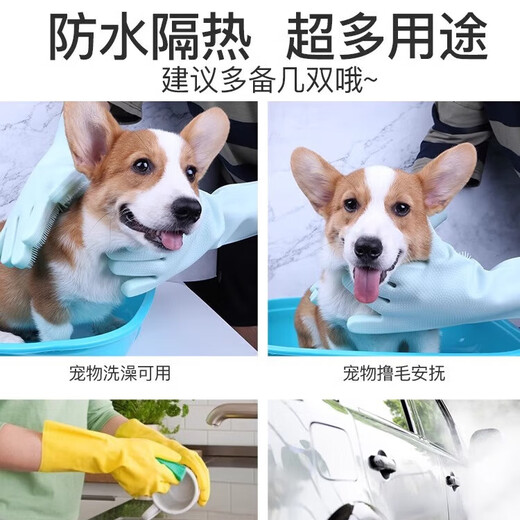 防水隔热 超多用途
建议多备几双哦~

宠物洗澡可用

宠物撸毛安抚