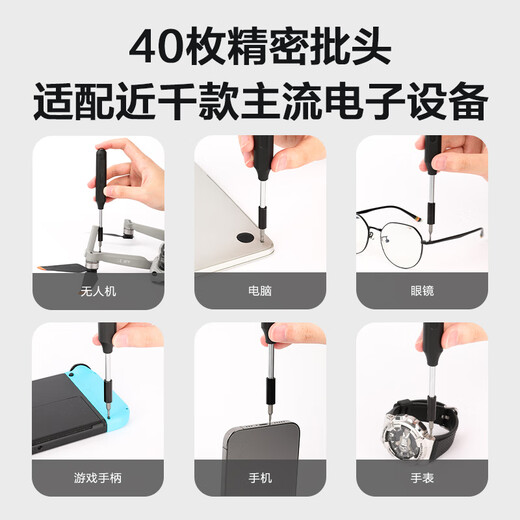 40枚精密批头
适配近千款主流电子设备

无人机

电脑

眼镜

游戏手柄

手机

手表