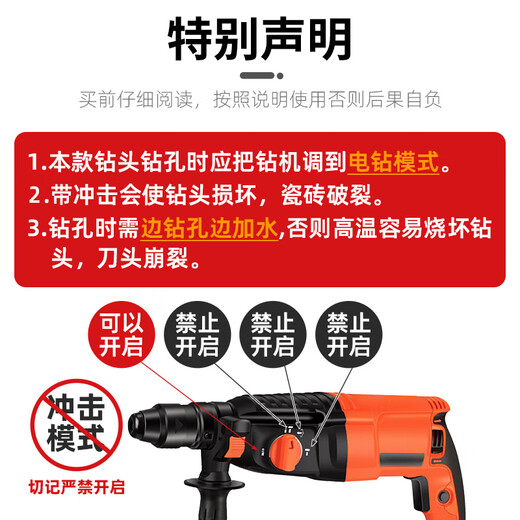 特别声明

买前仔细阅读，按照说明使用否则后果自负

1.本款钻头钻孔时应把钻机调到电钻模式。
2.带冲击会使钻头损坏，瓷砖破裂。
3.钻孔时需边钻孔边加水,否则高温容易烧坏钻头，刀头崩裂。

可以开启

禁止开启

禁止开启

禁止开启

冲击模式

切记严禁开启