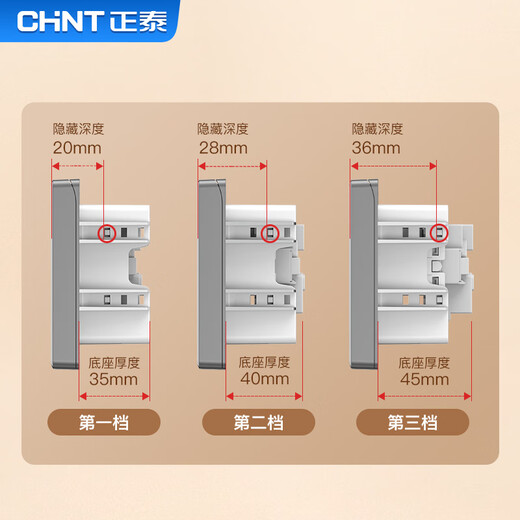 CHNT 正泰

隐藏深度
20mm

底座厚度
35mm

第一档

隐藏深度
28mm

底座厚度
40mm

第二档

隐藏深度
36mm

底座厚度
45mm

第三档