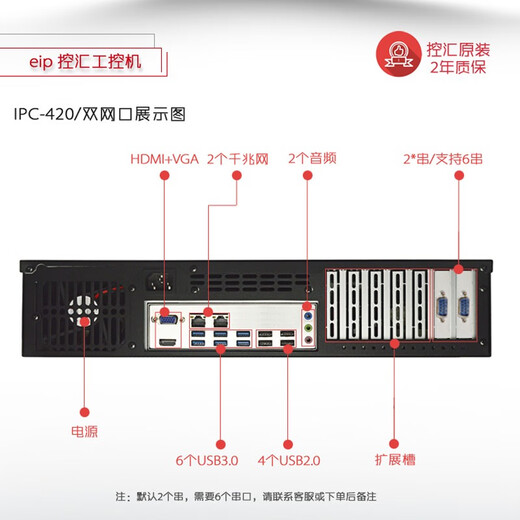 eip 控汇工控机

控汇原装
2年质保

IPC-420/双网口展示图

HDMI+VGA

2个千兆网

2个音频

2*串/支持6串

电源

6个USB3.0

4个USB2.0

扩展槽

注：默认2个串，需要6个串口，请联系客服或下单后备注