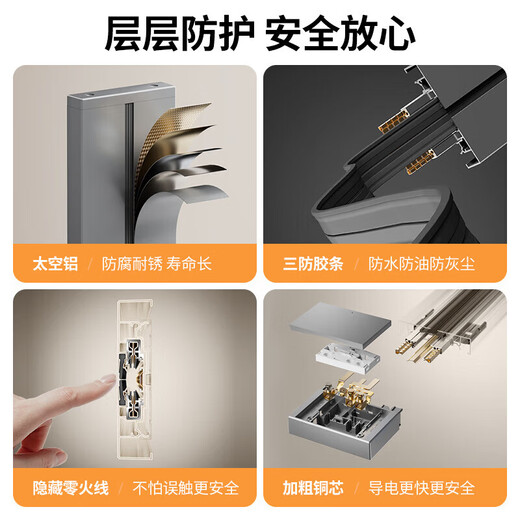 层层防护 安全放心

太空铝 / 防腐耐锈 寿命长

三防胶条 / 防水防油防灰尘

隐藏零火线 / 不怕误触更安全

加粗铜芯 / 导电更快更安全