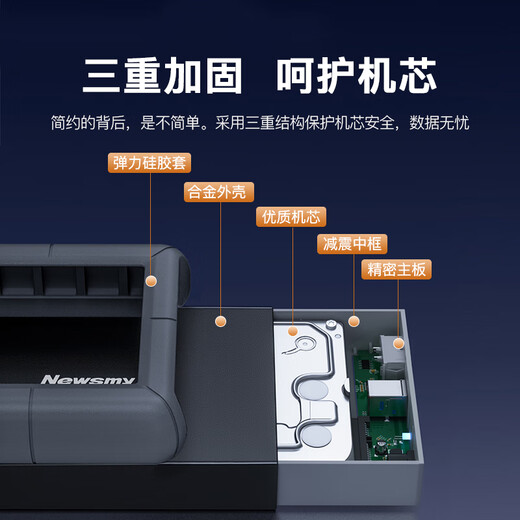 三重加固 呵护机芯

简约的背后，是不简单。采用三重结构保护机芯安全，数据无忧

弹力硅胶套

合金外壳

优质机芯

减震中框

精密主板

Newsmy