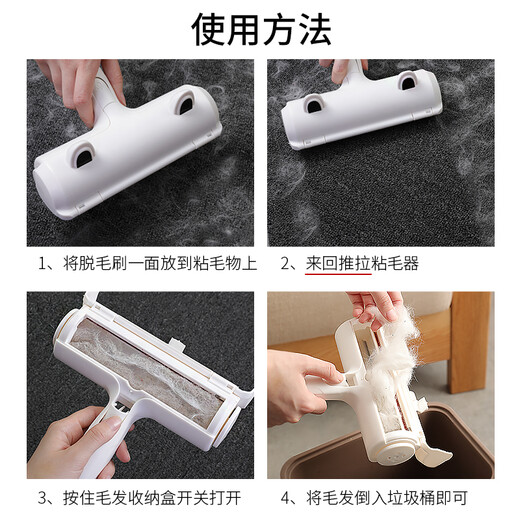 使用方法

1、将脱毛刷一面放到粘毛物上

2、来回推拉粘毛器

3、按住毛发收纳盒开关打开

4、将毛发倒入垃圾桶即可