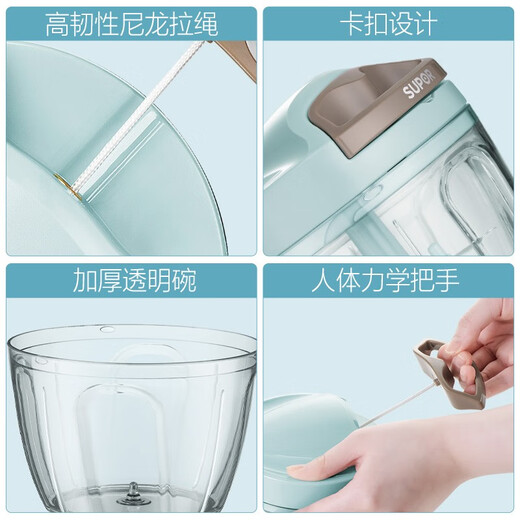 高韧性尼龙拉绳

卡扣设计

SUPOR

加厚透明碗

人体力学把手