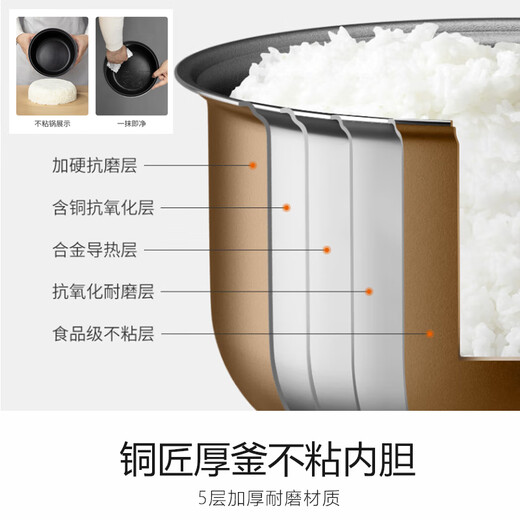 不粘锅展示

一抹即净

加硬抗磨层

含铜抗氧化层

合金导热层

抗氧化耐磨层

食品级不粘层

铜匠厚釜不粘内胆

5层加厚耐磨材质