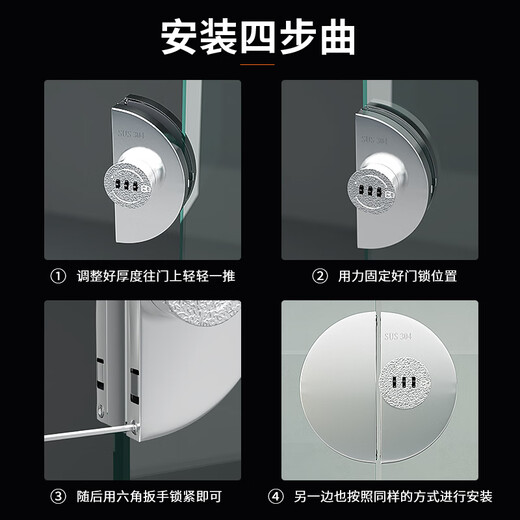 安装四步曲

SUS 304

① 调整好厚度往门上轻轻一推

SUS 304

② 用力固定好门锁位置

③ 随后用六角扳手锁紧即可

SUS 304

④ 另一边也按照同样的方式进行安装