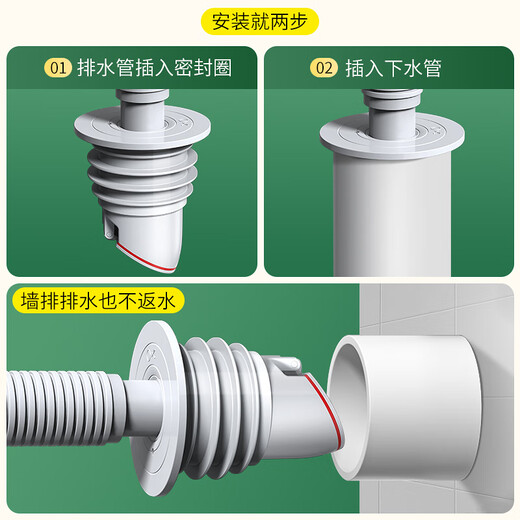 安装就两步

01 排水管插入密封圈

02 插入下水管

墙排排水也不返水