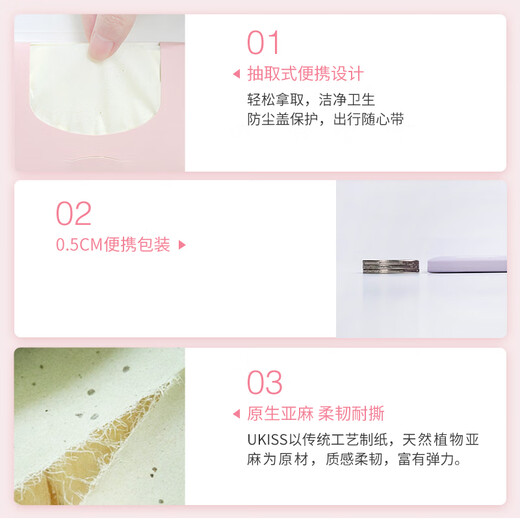 01
抽取式便携设计
轻松拿取，洁净卫生
防尘盖保护，出行随心带

02
0.5CM便携包装

03
原生亚麻 柔韧耐撕
UKISS以传统工艺制纸，天然植物亚麻为原材，质感柔韧，富有弹力。