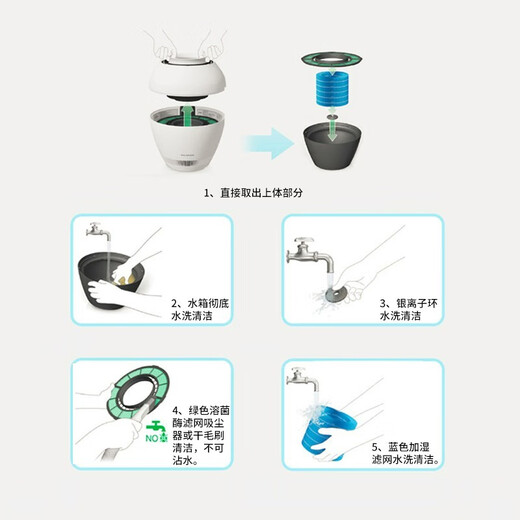 1、直接取出上体部分

2、水箱彻底水洗清洁

3、银离子环水洗清洁

NO

4、绿色溶菌酶滤网吸尘器或干毛刷清洁，不可沾水。

5、蓝色加湿滤网水洗清洁。