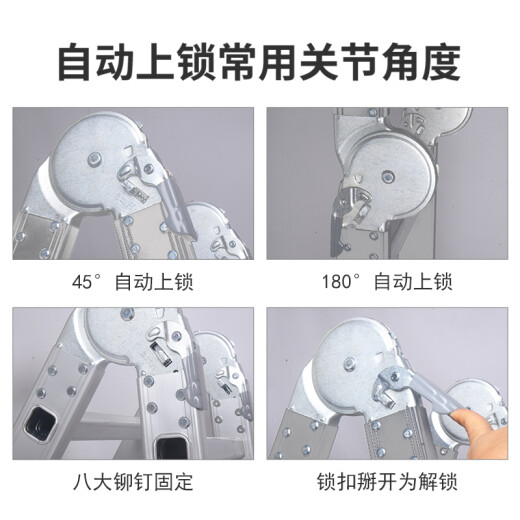 自动上锁常用关节角度

45° 自动上锁

180° 自动上锁

八大铆钉固定

锁扣掰开为解锁