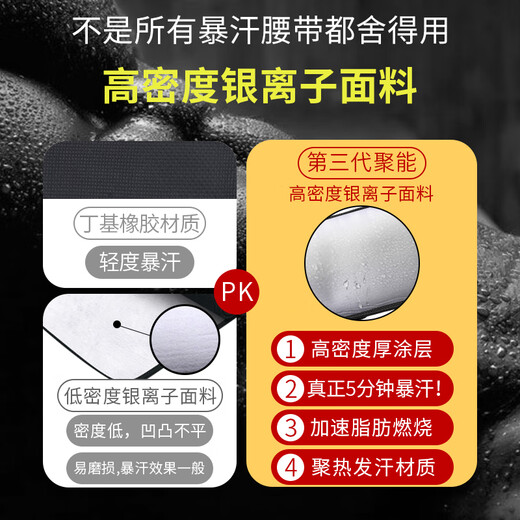 不是所有暴汗腰带都舍得用

高密度银离子面料

丁基橡胶材质

轻度暴汗

低密度银离子面料

密度低，凹凸不平

易磨损,暴汗效果一般

PK

第三代聚能

高密度银离子面料

1 高密度厚涂层

2 真正5分钟暴汗!

3 加速脂肪燃烧

4 聚热发汗材质