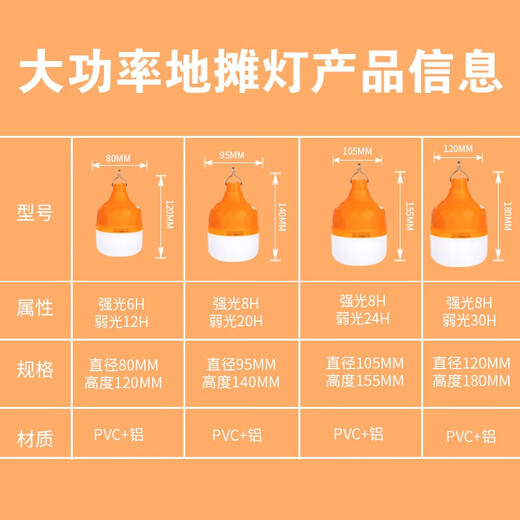 大功率地摊灯产品信息

| 型号 | 80MM 120MM | 95MM 140MM | 105MM 155MM | 120MM 180MM |
|---|---|---|---|---|
| 属性 | 强光6H 弱光12H | 强光8H 弱光20H | 强光8H 弱光24H | 强光8H 弱光30H |
| 规格 | 直径80MM 高度120MM | 直径95MM 高度140MM | 直径105MM 高度155MM | 直径120MM 高度180MM |
| 材质 | PVC+铝 | PVC+铝 | PVC+铝 | PVC+铝 |